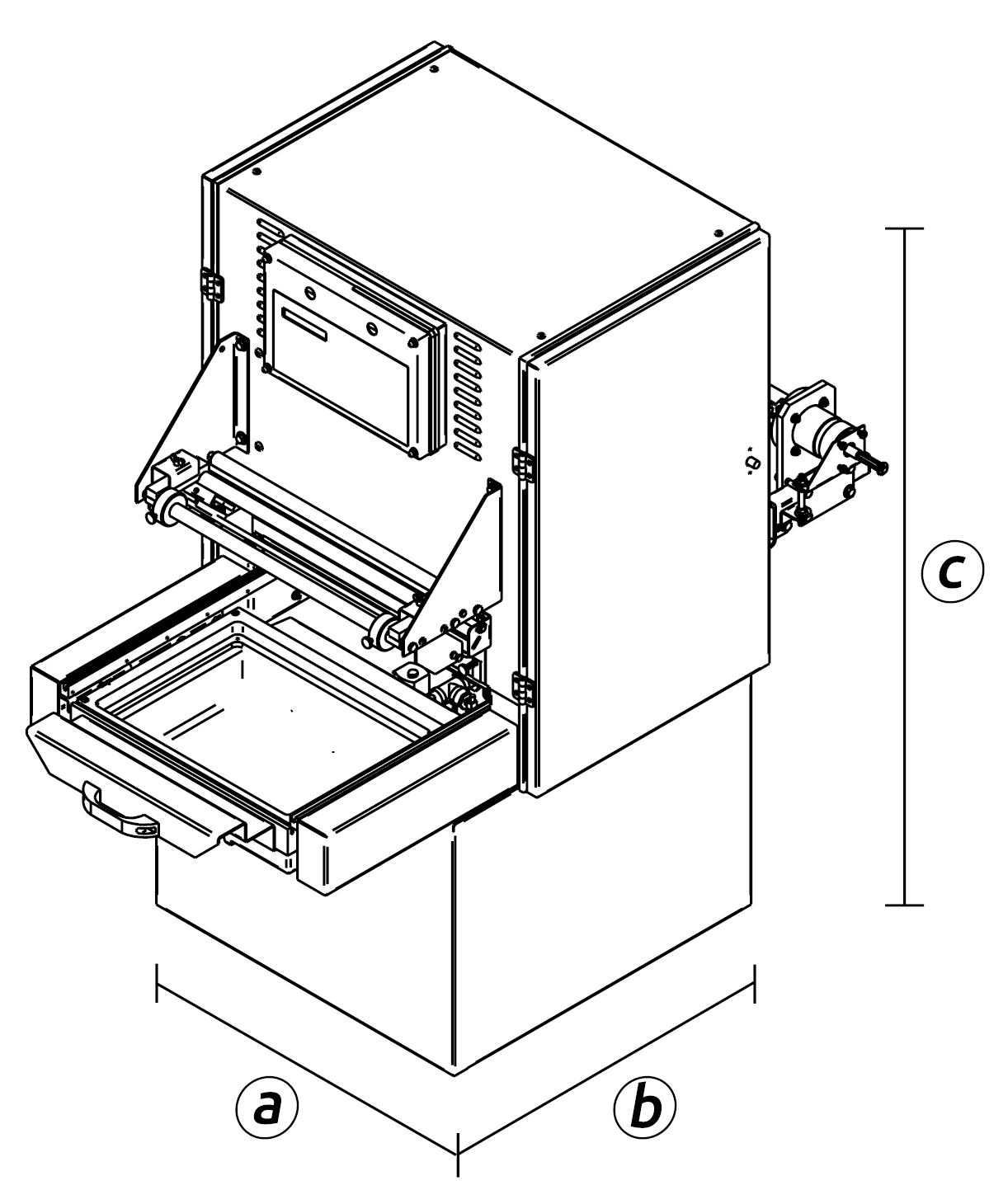 c

a

b