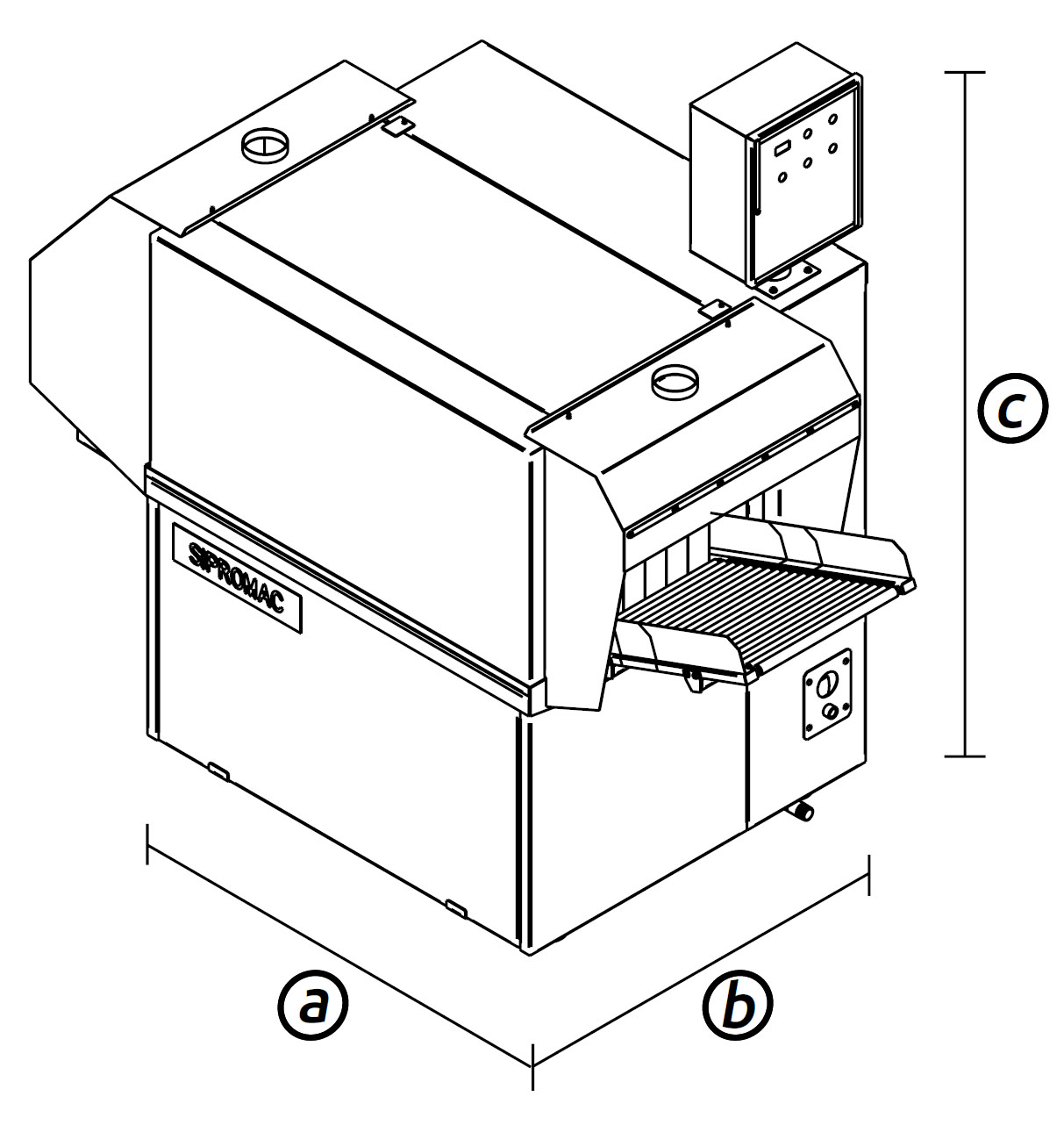 SIPROMAC

c

a

b